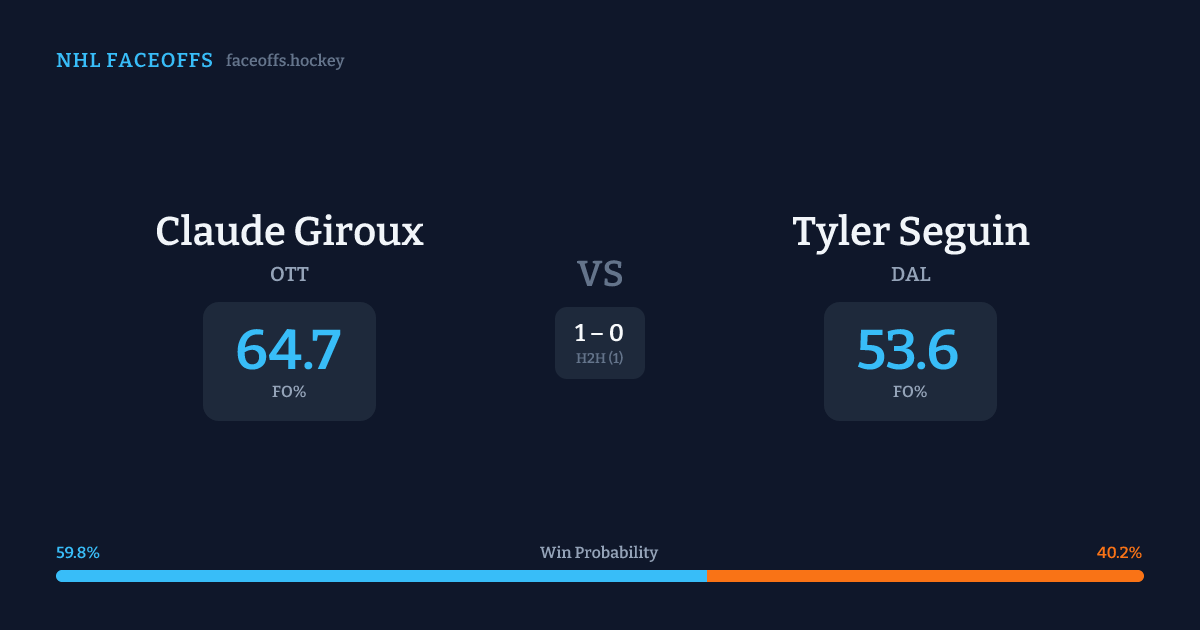 NHL FACEOFFS faceoffs.hockey

Claude Giroux
OTT
64.7
FO%

VS
1 – 0
H2H (1)

Tyler Seguin
DAL
53.6
FO%

59.8%
Win Probability
40.2%