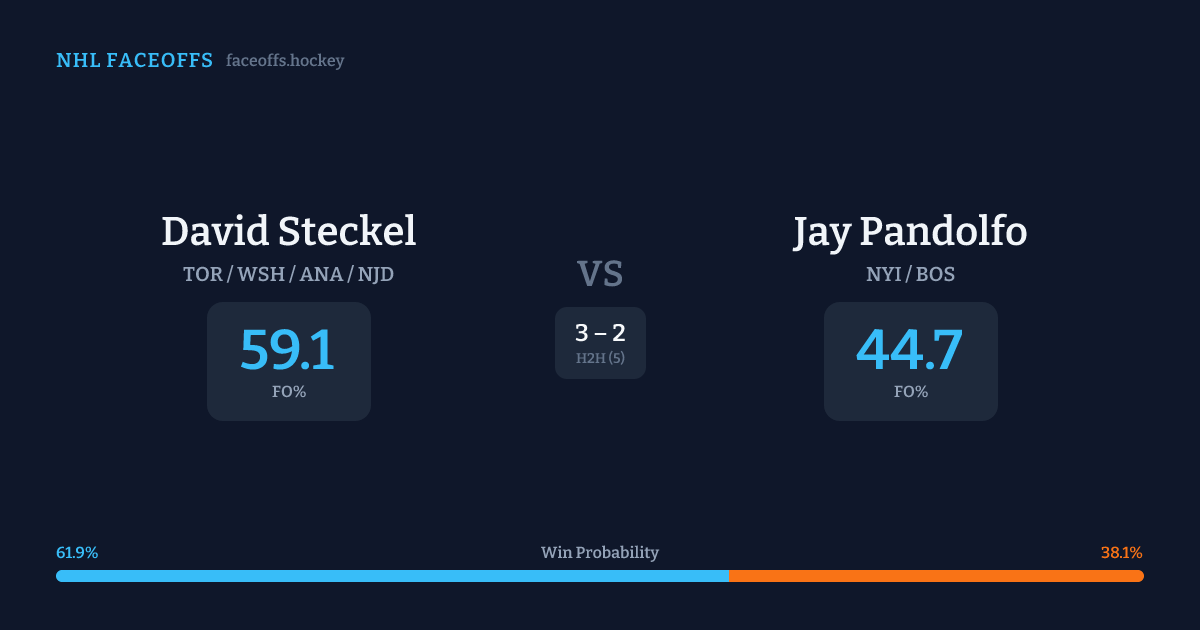 NHL FACEOFFS faceoffs.hockey

David Steckel
TOR / WSH / ANA / NJD
59.1
FO%

VS
3 – 2
H2H (5)

Jay Pandolfo
NYI / BOS
44.7
FO%

61.9%
Win Probability
38.1%