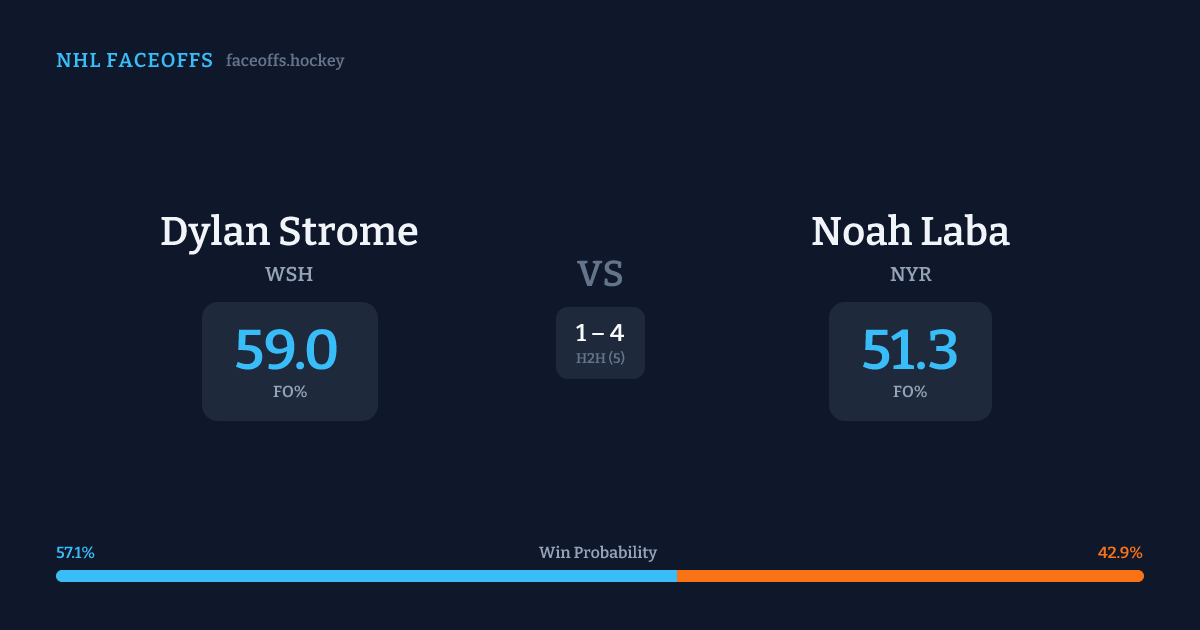 NHL FACEOFFS faceoffs.hockey

Dylan Strome
WSH
59.0
FO%

VS
1 – 4
H2H (5)

Noah Laba
NYR
51.3
FO%

57.1% Win Probability 42.9%