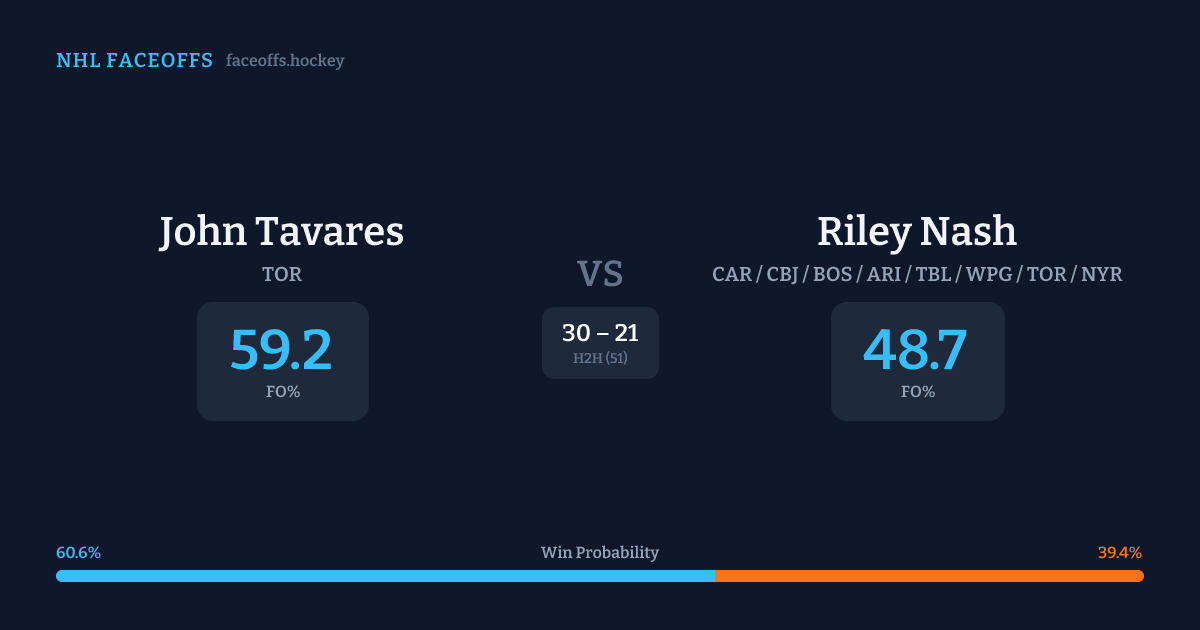 NHL FACEOFFS faceoffs.hockey

John Tavares
TOR

59.2
FO%

VS

30 – 21
H2H (51)

Riley Nash
CAR / CBJ / BOS / ARI / TBL / WPG / TOR / NYR

48.7
FO%

60.6%
Win Probability
39.4%