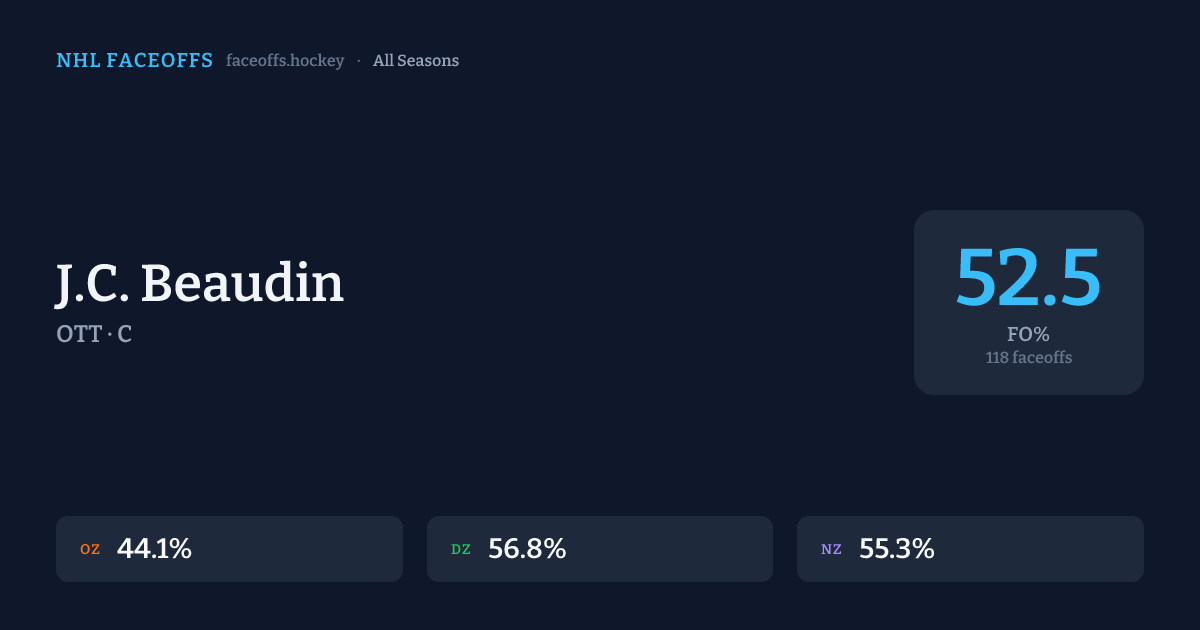 NHL FACEOFFS faceoffs.hockey · All Seasons

J.C. Beaudin
OTT · C

52.5
FO%
118 faceoffs

OZ 44.1%

DZ 56.8%

NZ 55.3%