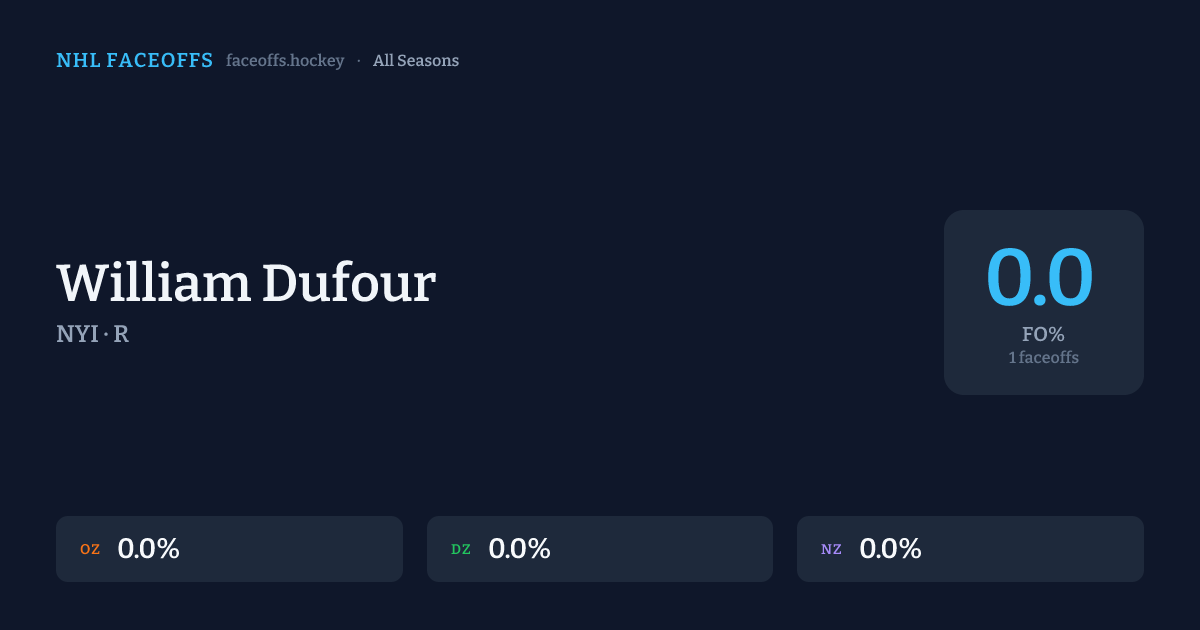 NHL FACEOFFS faceoffs.hockey · All Seasons

William Dufour

NYI · R

0.0

FO%

1 faceoffs

OZ 0.0%

DZ 0.0%

NZ 0.0%